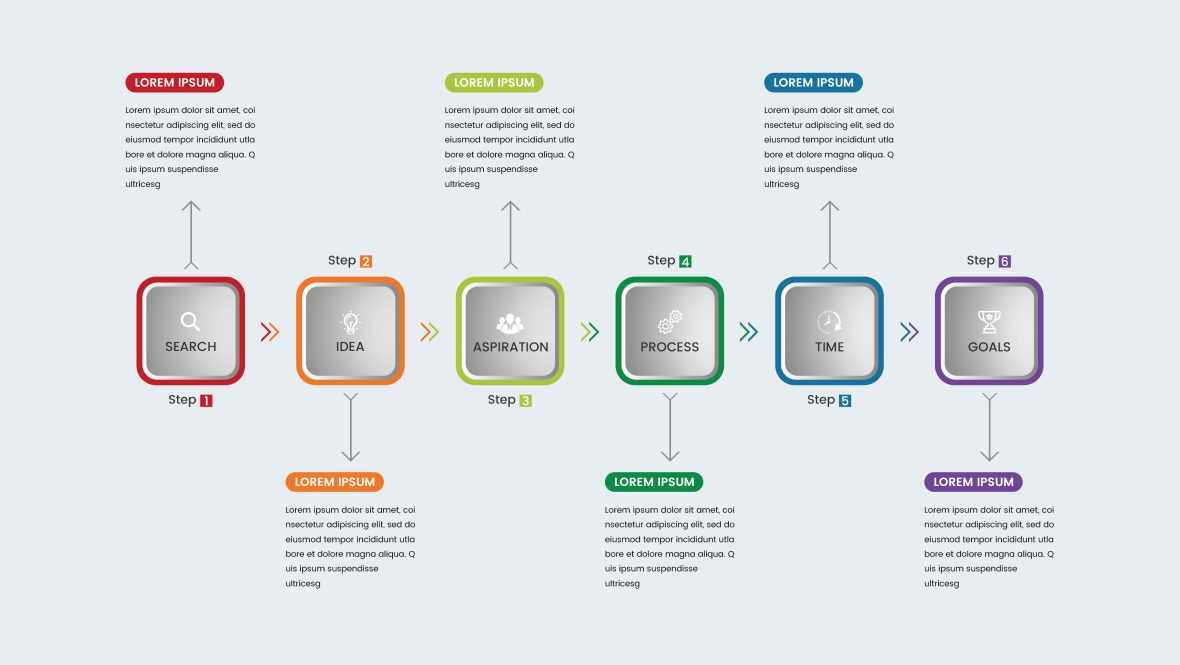 LOREM IPSUM

Lorem ipsum dolor sit amet, coi nsectetur adipiscing elit, sed do eiusmod tempor incididunt utla bore et dolore magna aliqua. Q uis ipsum suspendisse ultricesg

SEARCH

Step 1

Step 2

IDEA

LOREM IPSUM

Lorem ipsum dolor sit amet, coi nsectetur adipiscing elit, sed do eiusmod tempor incididunt utla bore et dolore magna aliqua. Q uis ipsum suspendisse ultricesg

LOREM IPSUM

Lorem ipsum dolor sit amet, coi nsectetur adipiscing elit, sed do eiusmod tempor incididunt utla bore et dolore magna aliqua. Q uis ipsum suspendisse ultricesg

ASPIRATION

Step 3

Step 4

PROCESS

LOREM IPSUM

Lorem ipsum dolor sit amet, coi nsectetur adipiscing elit, sed do eiusmod tempor incididunt utla bore et dolore magna aliqua. Q uis ipsum suspendisse ultricesg

LOREM IPSUM

Lorem ipsum dolor sit amet, coi nsectetur adipiscing elit, sed do eiusmod tempor incididunt utla bore et dolore magna aliqua. Q uis ipsum suspendisse ultricesg

TIME

Step 5

Step 6

GOALS

LOREM IPSUM

Lorem ipsum dolor sit amet, coi nsectetur adipiscing elit, sed do eiusmod tempor incididunt utla bore et dolore magna aliqua. Q uis ipsum suspendisse ultricesg