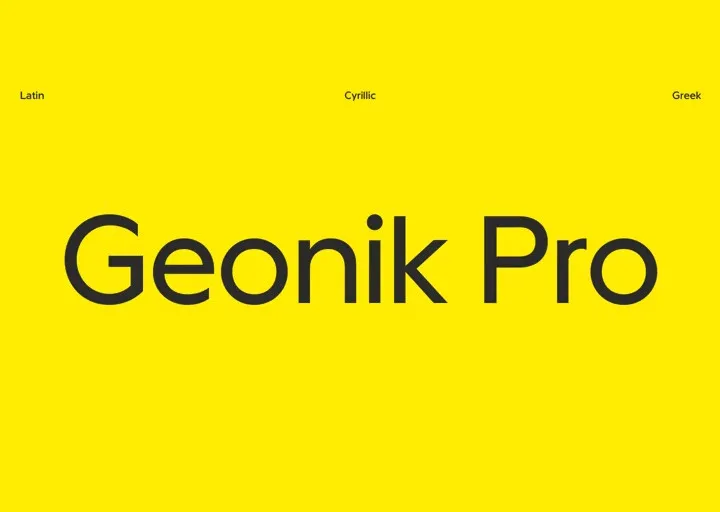 Latin Cyrillic Greek

Geonik Pro